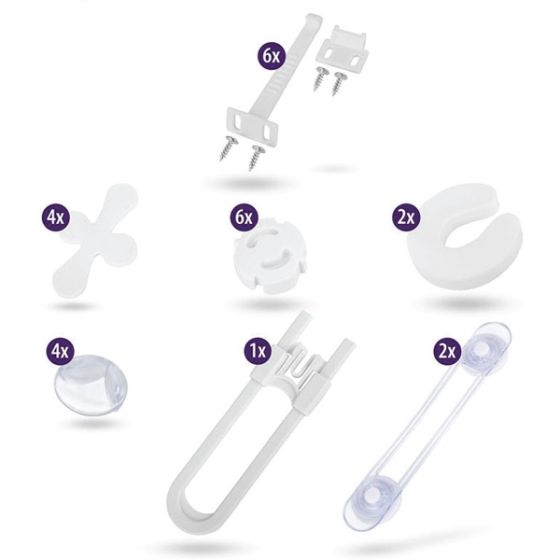 6x

4x

6x

2x

4x

1x

2x