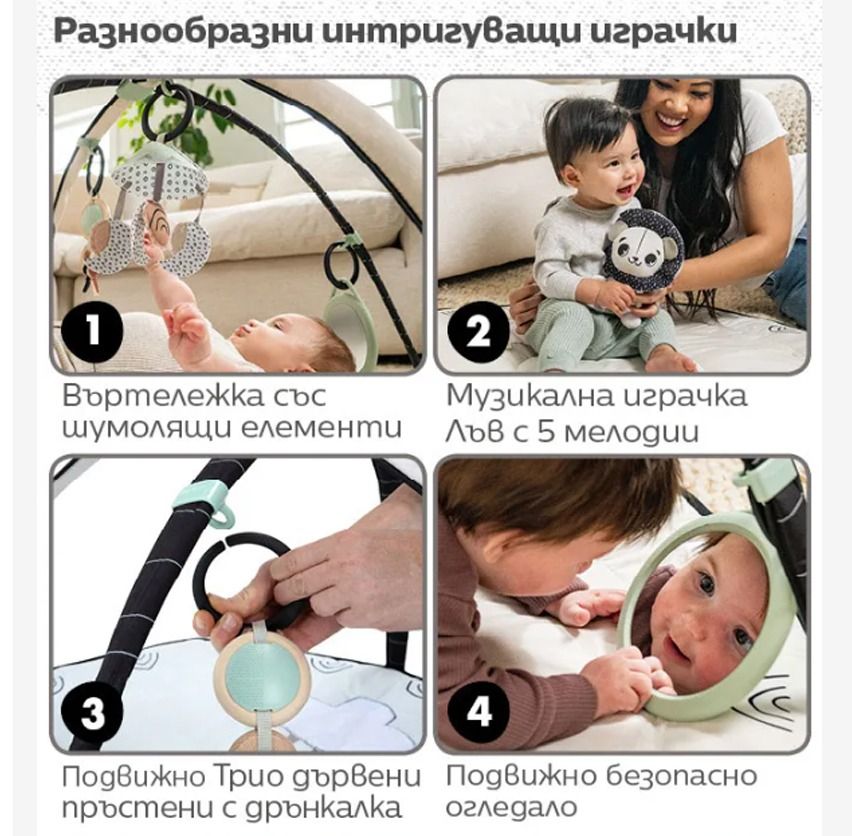 Разнообразни интригуващи играчки

1

Въртележка със шумолящи елементи

2

Музикална играчка Лъв с 5 мелодии

3

Подвижно Трио дървени пръстени с дрънкалка

4

Подвижно безопасно огледало