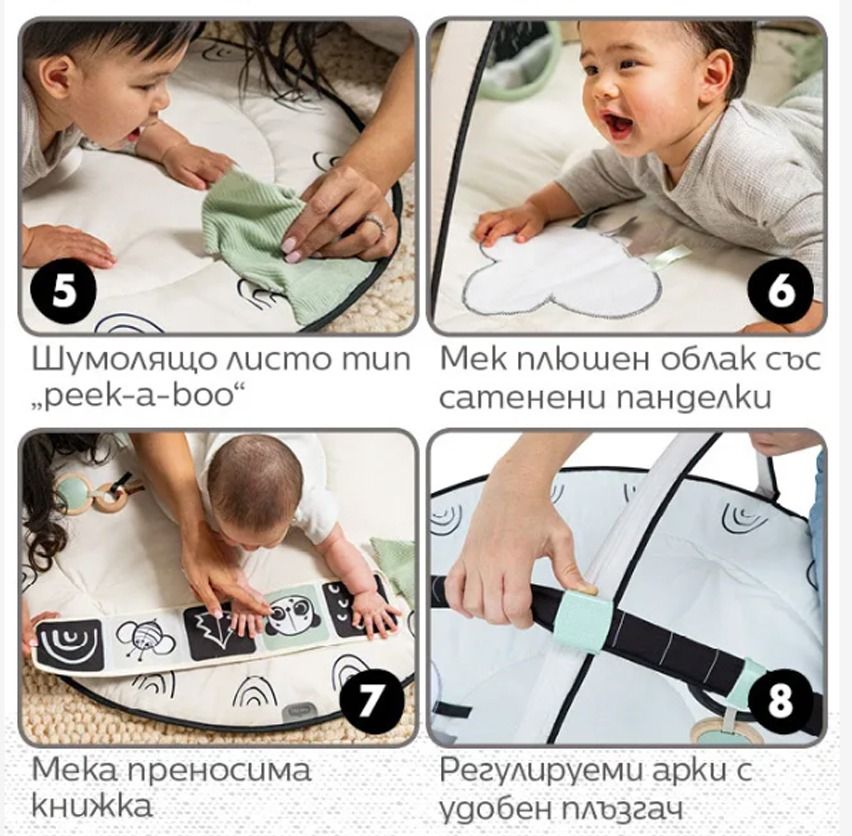 5

Шумолящо листо тип „peek-a-boo“

6

Мек плюшен облак със сатенени панделки

7

Мека преносима книжка

8

Регулируеми арки с удобен плъзгач